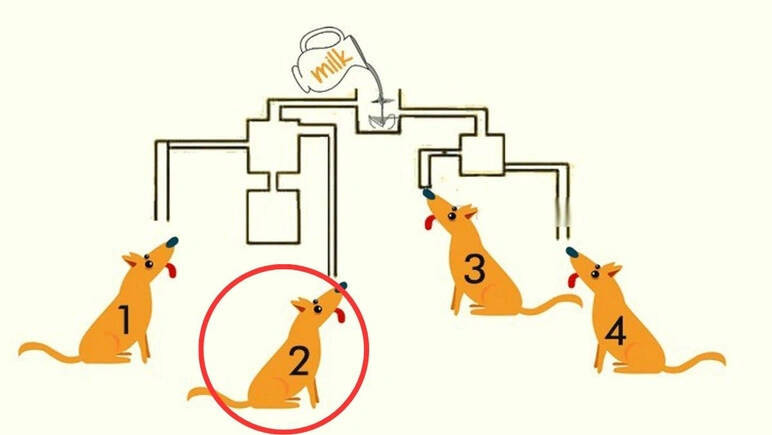 milk

1

2

3

4